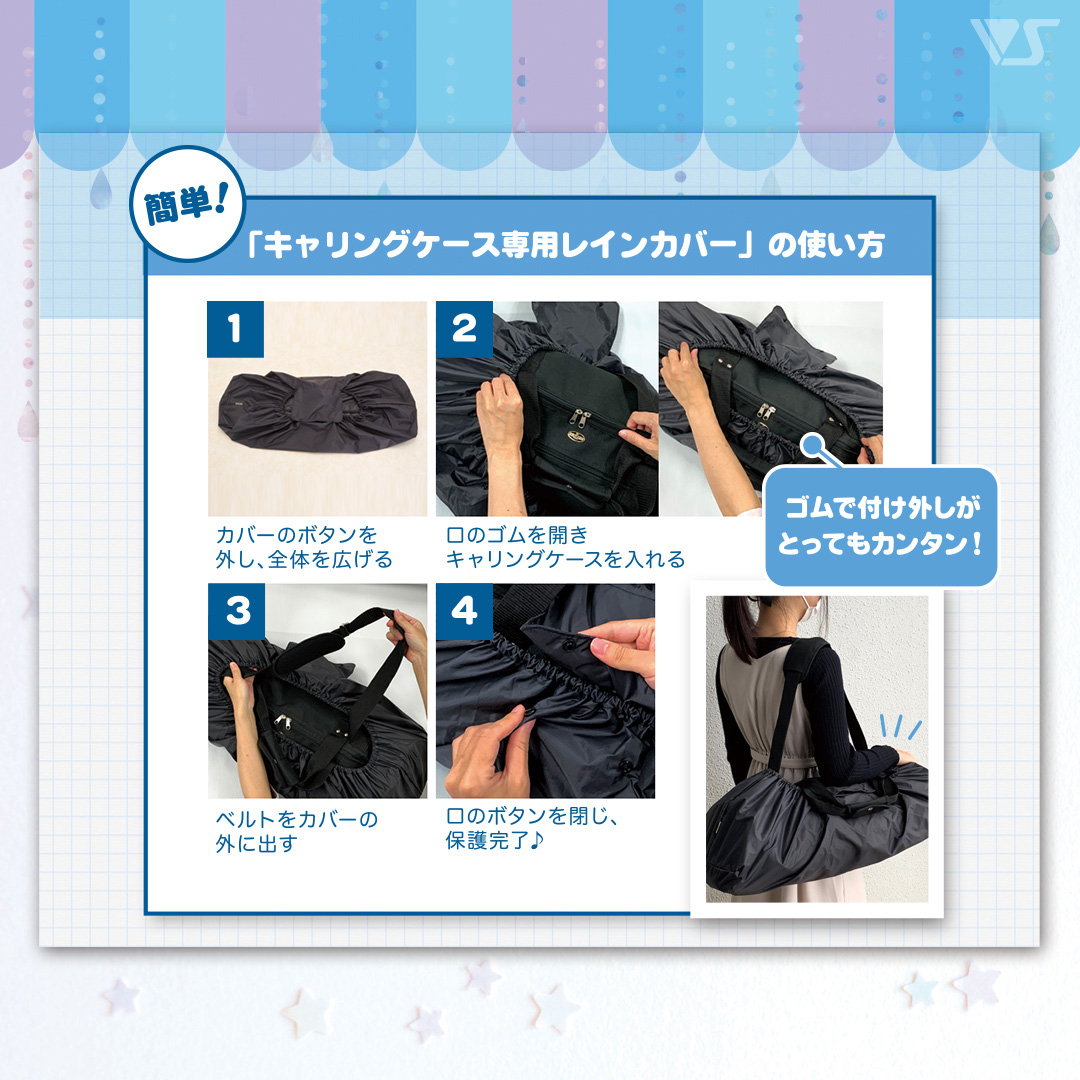 VS

簡単!

「キャリングケース専用レインカバー」の使い方

1

カバーのボタンを外し、全体を広げる

2

口のゴムを開きキャリングケースを入れる

ゴムで付け外しがとってもカンタン!

3

ベルトをカバーの外に出す

4

口のボタンを閉じ、保護完了♪